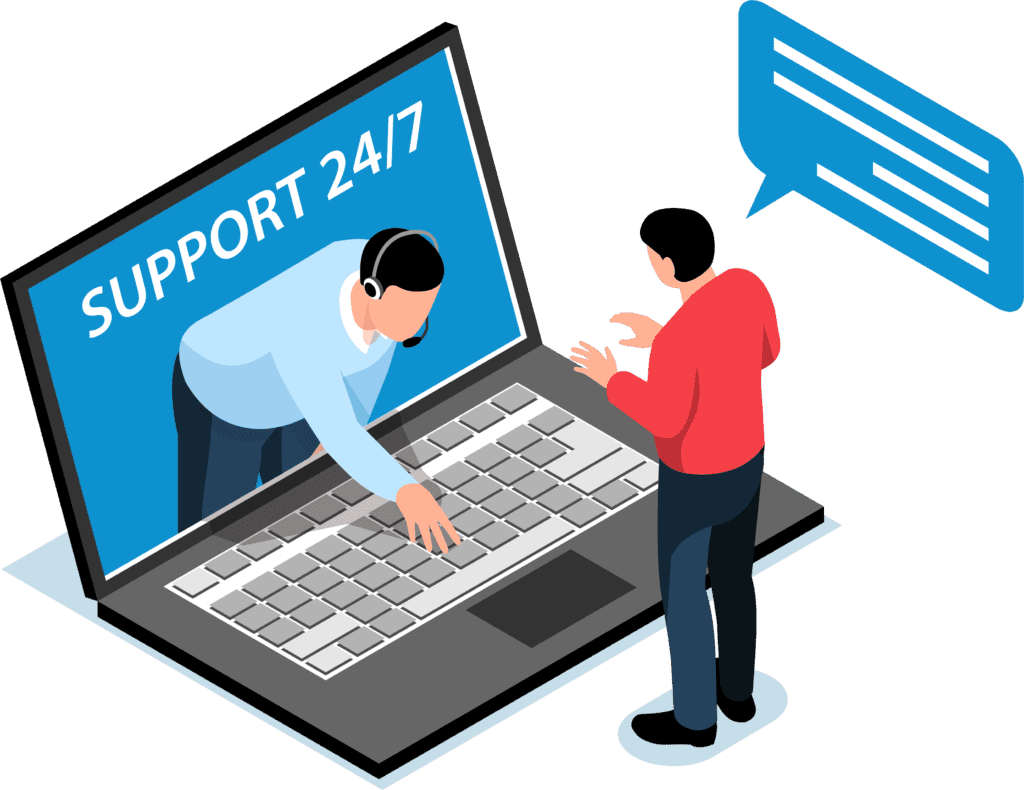 SUPPORT 24/7